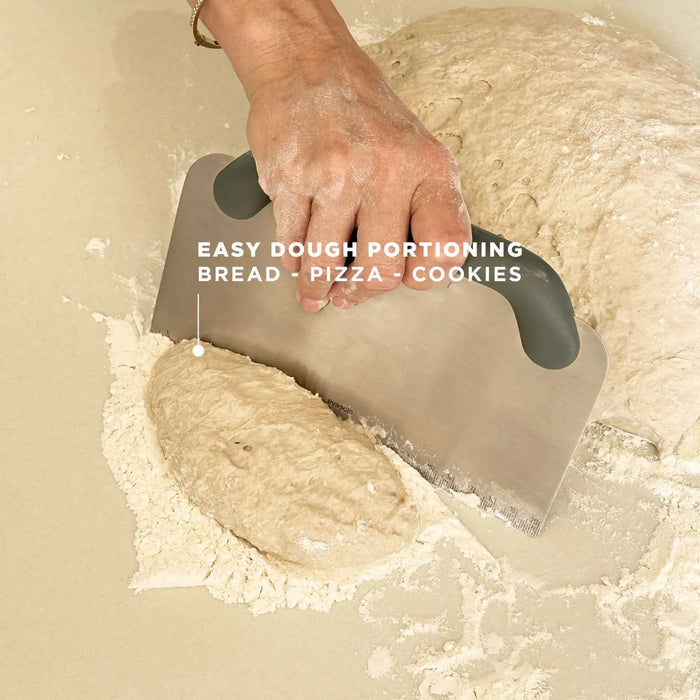 EASY DOUGH PORTIONING
BREAD - PIZZA - COOKIES