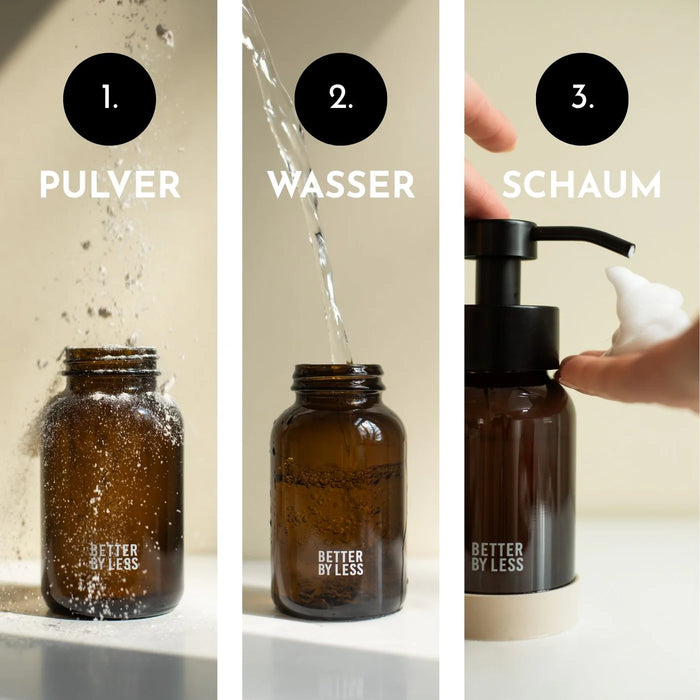 1.
PULVER
BETTER BY LESS

2.
WASSER
BETTER BY LESS

3.
SCHAUM
BETTER BY LESS